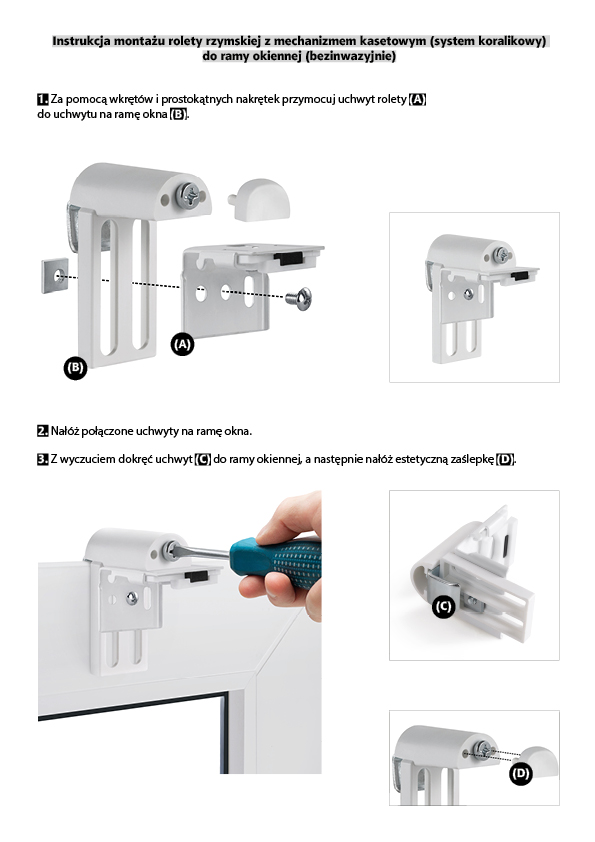 Instrukcja montażu rolety rzymskiej z mechanizmem kasetowym (system koralikowy) do ramy okiennej (bezinwazyjnie)

1. Za pomocą wkrętów i prostokątnych nakrętek przymocuj uchwyt rolety (A) do uchwytu na ramę okna (B).

(A)

(B)

2. Nałóż połączone uchwyty na ramę okna.

3. Z wyczuciem dokręć uchwyt (C) do ramy okiennej, a następnie nałóż estetyczną zaślepkę (D).

(C)

(D)