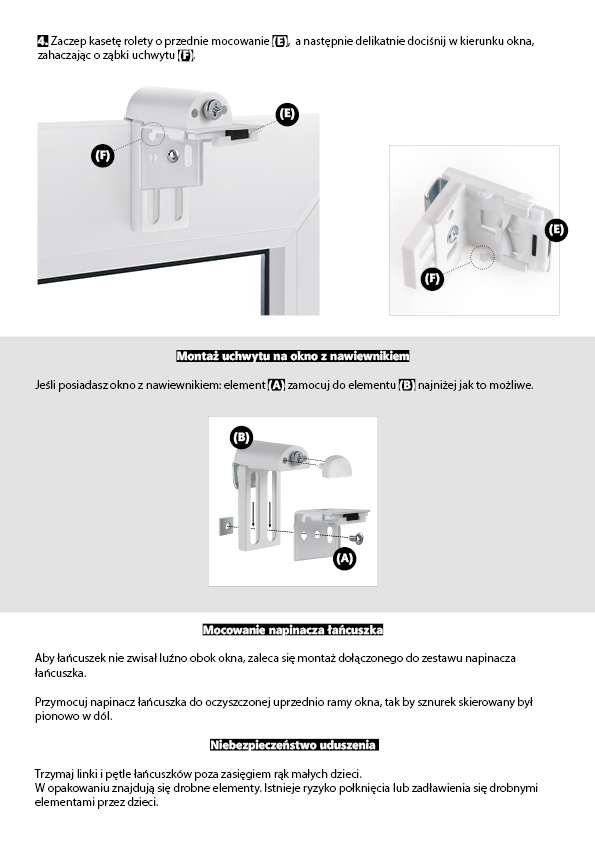 4. Zaczep kasetę rolety o przednie mocowanie (E), a następnie delikatnie dociśnij w kierunku okna, zahaczając o ząbki uchwytu (F).

(E)

(F)

(E)

(F)

Montaż uchwytu na okno z nawiewnikiem

Jeśli posiadasz okno z nawiewnikiem: element (A) zamocuj do elementu (B) najniżej jak to możliwe.

(B)

(A)

Mocowanie napinacza łańcuszka

Aby łańcuszek nie zwisał luźno obok okna, zaleca się montaż dołączonego do zestawu napinacza łańcuszka.

Przymocuj napinacz łańcuszka do oczyszczonej uprzednio ramy okna, tak by sznurek skierowany był pionowo w dół.

Niebezpieczeństwo uduszenia

Trzymaj linki i pętle łańcuszków poza zasięgiem rąk małych dzieci.
W opakowaniu znajdują się drobne elementy. Istnieje ryzyko połknięcia lub zadławienia się drobnymi elementami przez dzieci.